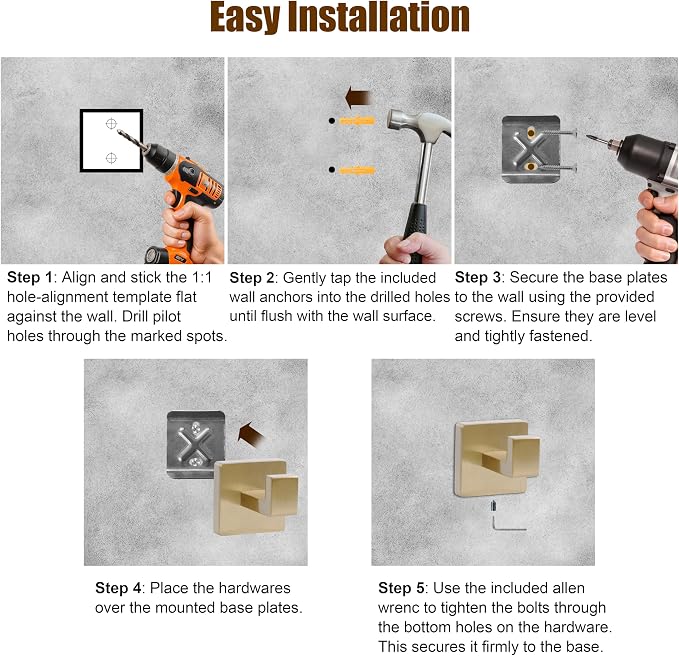 Easy Installation

Step 1: Align and stick the 1:1 hole-alignment template flat against the wall. Drill pilot holes through the marked spots.

Step 2: Gently tap the included wall anchors into the drilled holes until flush with the wall surface.

Step 3: Secure the base plates to the wall using the provided screws. Ensure they are level and tightly fastened.

Step 4: Place the hardwares over the mounted base plates.

Step 5: Use the included allen wrenc to tighten the bolts through the bottom holes on the hardware. This secures it firmly to the base.