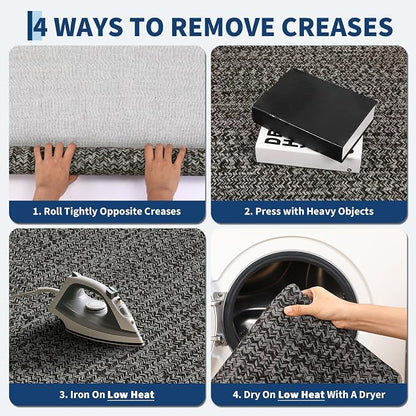 4 WAYS TO REMOVE CREASES

1. Roll Tightly Opposite Creases

2. Press with Heavy Objects

3. Iron On Low Heat

4. Dry On Low Heat With A Dryer