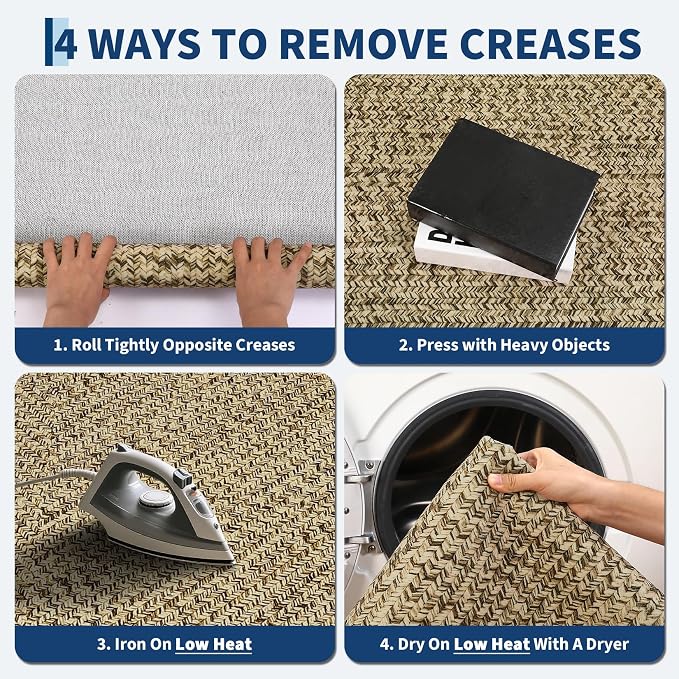 4 WAYS TO REMOVE CREASES

1. Roll Tightly Opposite Creases

2. Press with Heavy Objects

3. Iron On Low Heat

4. Dry On Low Heat With A Dryer