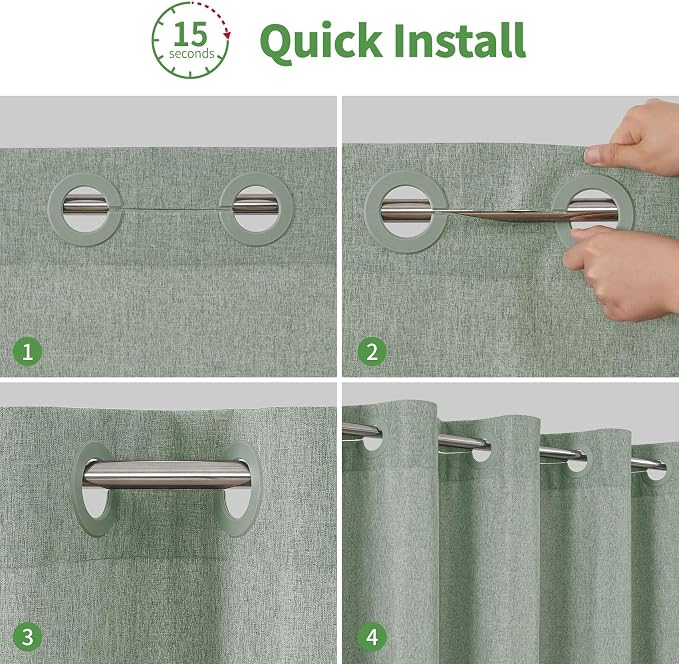 15 seconds

Quick Install

1

2

3

4