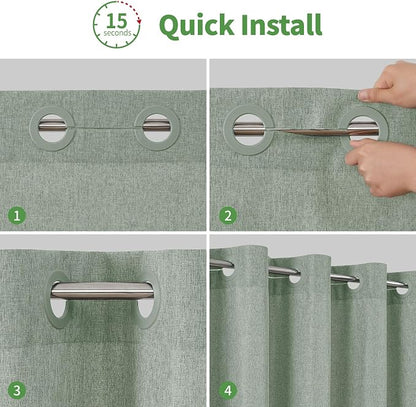 15 seconds Quick Install

1

2

3

4