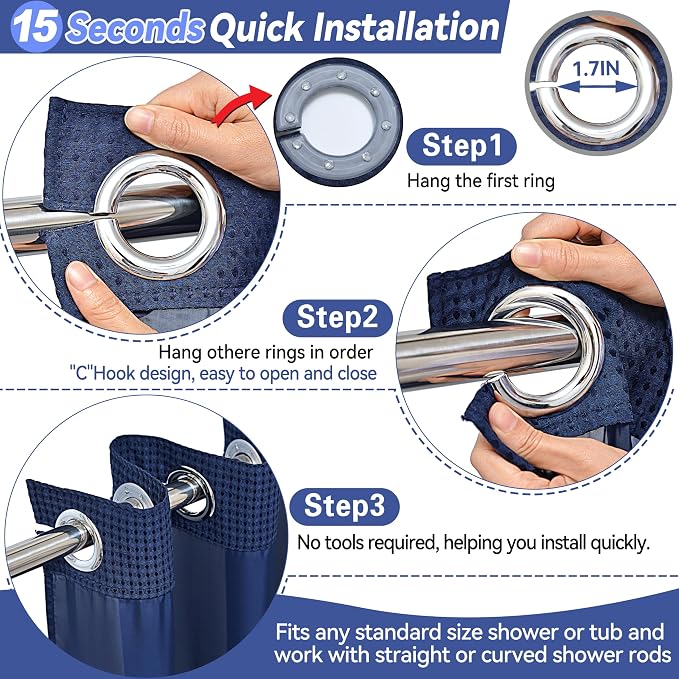 15 Seconds Quick Installation

1.7IN

Step1
Hang the first ring

Step2
Hang othere rings in order
"C"Hook design, easy to open and close

Step3
No tools required, helping you install quickly.

Fits any standard size shower or tub and work with straight or curved shower rods