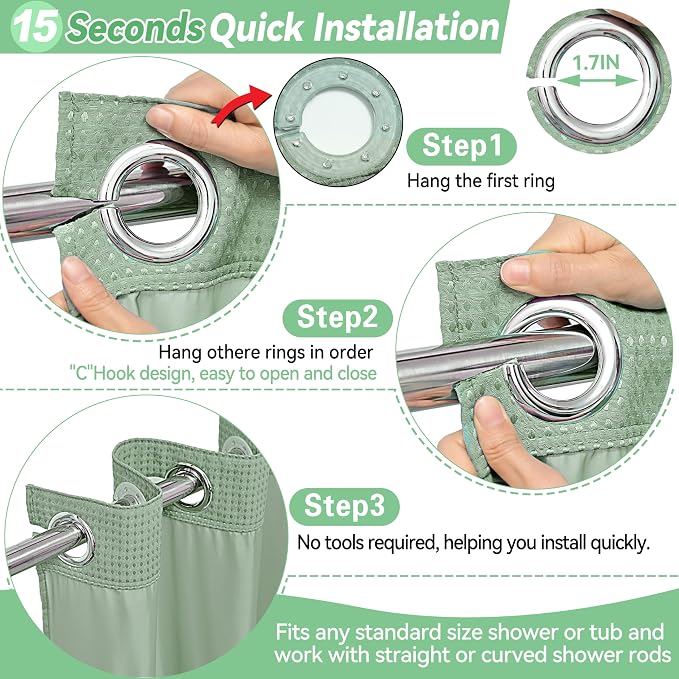 15 Seconds Quick Installation

1.7IN

Step1

Hang the first ring

Step2

Hang othere rings in order
"C"Hook design, easy to open and close

Step3

No tools required, helping you install quickly.

Fits any standard size shower or tub and work with straight or curved shower rods