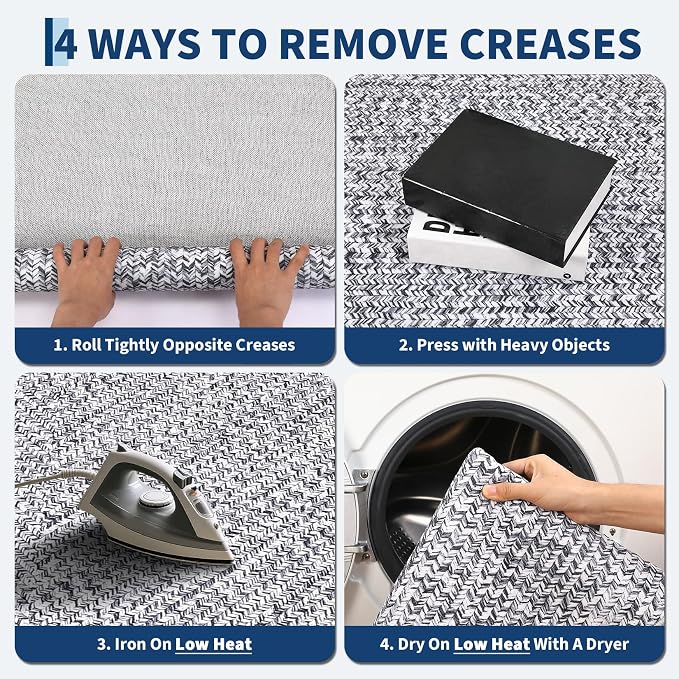 4 WAYS TO REMOVE CREASES

1. Roll Tightly Opposite Creases

2. Press with Heavy Objects

3. Iron On Low Heat

4. Dry On Low Heat With A Dryer