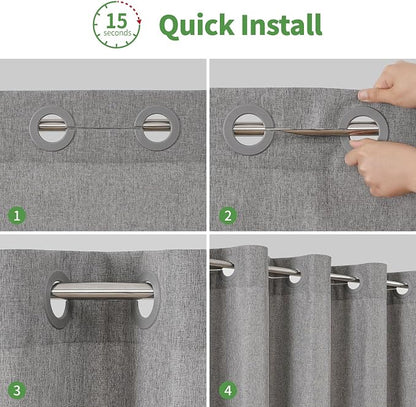 15 seconds

Quick Install

1

2

3

4