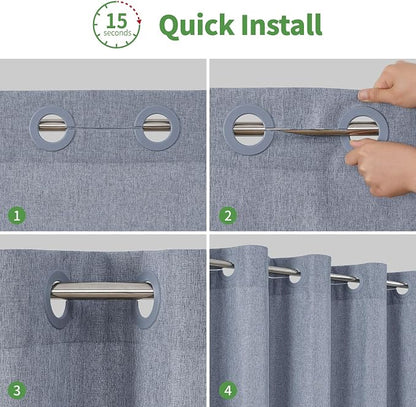 15 seconds

Quick Install

1

2

3

4