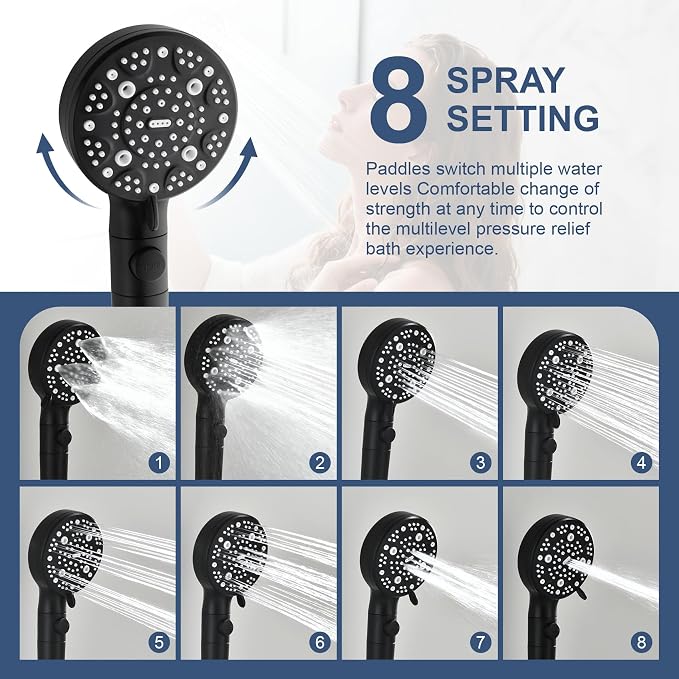 8 SPRAY SETTING

Paddles switch multiple water levels Comfortable change of strength at any time to control the multilevel pressure relief bath experience.

1

2

3

4

5

6

7

8