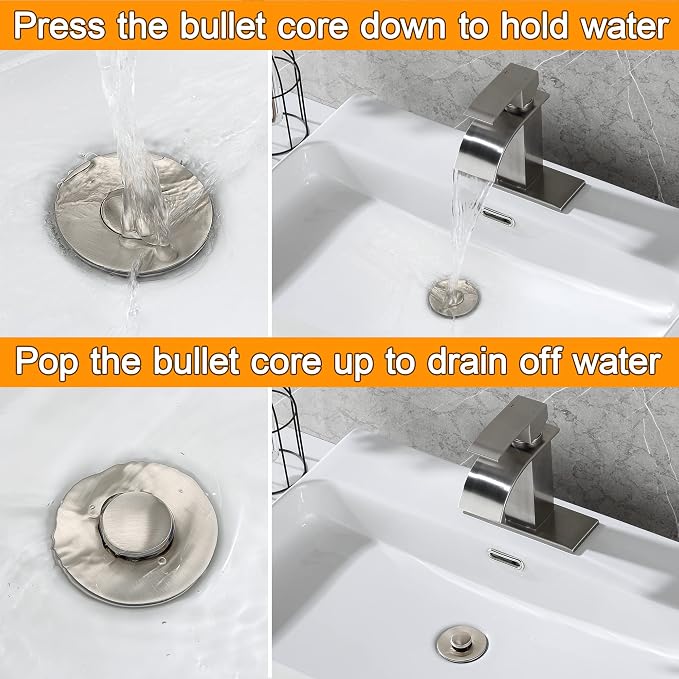 Press the bullet core down to hold water

Pop the bullet core up to drain off water