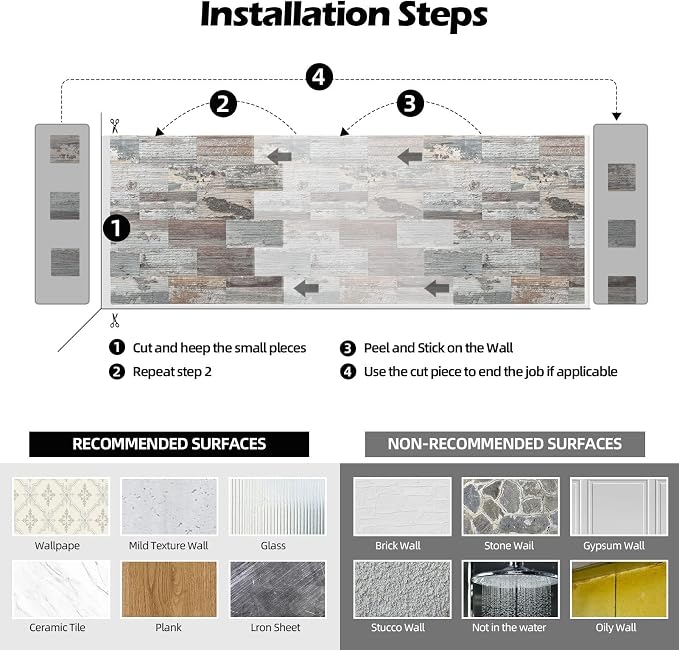 Installation Steps

4

2

3

1

1 Cut and heep the small pieces

2 Repeat step 2

3 Peel and Stick on the Wall

4 Use the cut piece to end the job if applicable

RECOMMENDED SURFACES

Wallpape

Mild Texture Wall

Glass

Ceramic Tile

Plank

Lron Sheet

NON-RECOMMENDED SURFACES

Brick Wall

Stone Wall

Gypsum Wall

Stucco Wall

Not in the water

Oily Wall