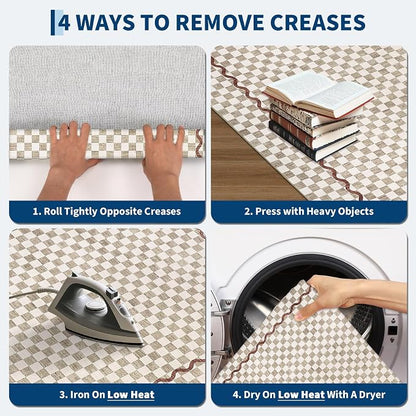 4 WAYS TO REMOVE CREASES

1. Roll Tightly Opposite Creases

2. Press with Heavy Objects

3. Iron On Low Heat

4. Dry On Low Heat With A Dryer