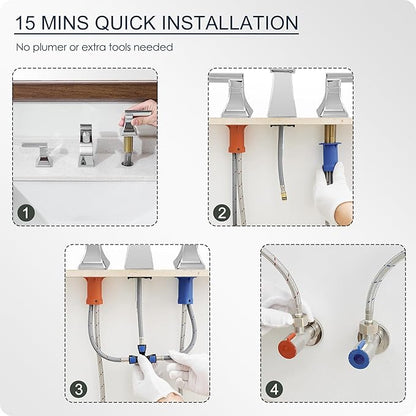 15 MINS QUICK INSTALLATION

No plumer or extra tools needed

1

2

3

4