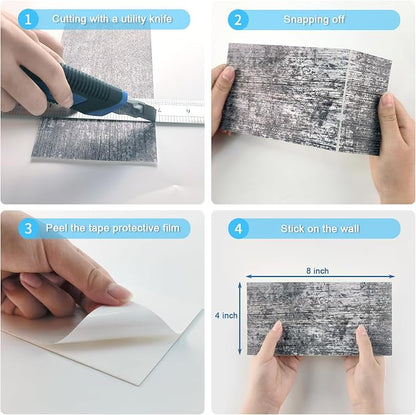 1 Cutting with a utility knife

2 Snapping off

3 Peel the tape protective film

4 Stick on the wall

8 inch

4 inch