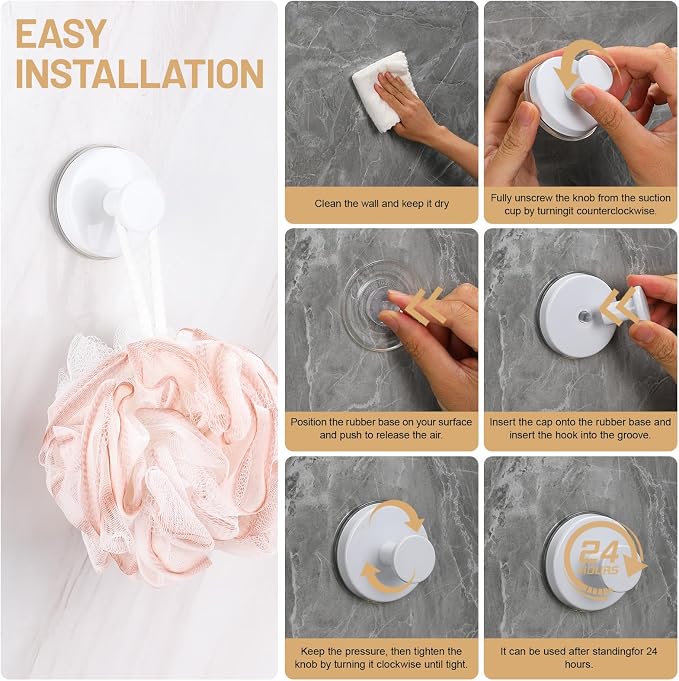 EASY INSTALLATION

Clean the wall and keep it dry

Fully unscrew the knob from the suction cup by turningit counterclockwise.

Position the rubber base on your surface and push to release the air.

Insert the cap onto the rubber base and insert the hook into the groove.

Keep the pressure, then tighten the knob by turning it clockwise until tight.

24 HOURS

It can be used after standingfor 24 hours.