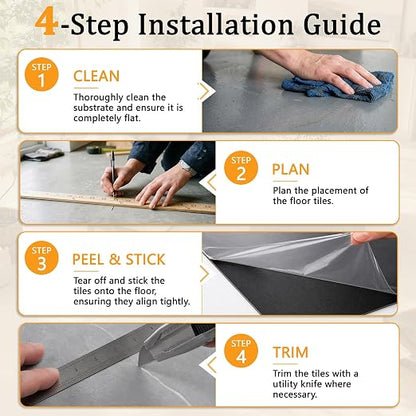 4-Step Installation Guide

STEP 1
CLEAN
Thoroughly clean the substrate and ensure it is completely flat.

STEP 2
PLAN
Plan the placement of the floor tiles.

STEP 3
PEEL & STICK
Tear off and stick the tiles onto the floor, ensuring they align tightly.

STEP 4
TRIM
Trim the tiles with a utility knife where necessary.