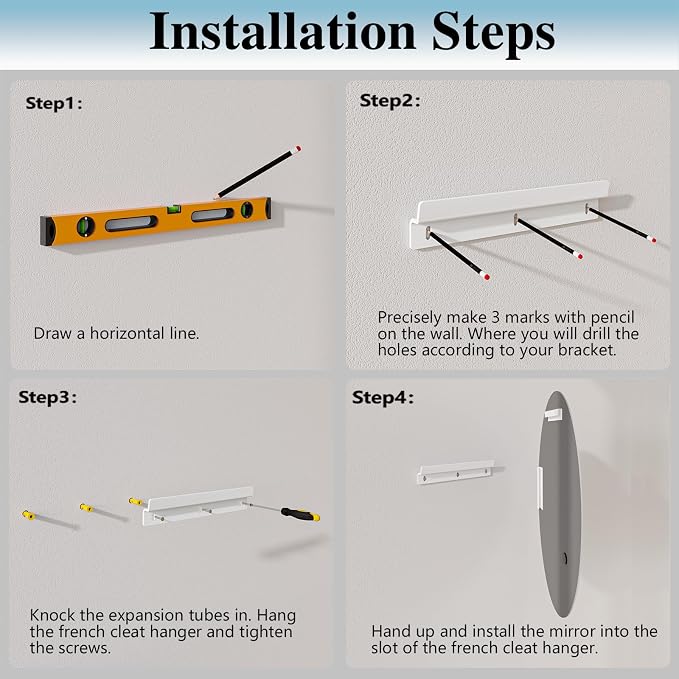 Installation Steps

Step1:

Draw a horizontal line.

Step2:

Precisely make 3 marks with pencil on the wall. Where you will drill the holes according to your bracket.

Step3:

Knock the expansion tubes in. Hang the french cleat hanger and tighten the screws.

Step4:

Hand up and install the mirror into the slot of the french cleat hanger.