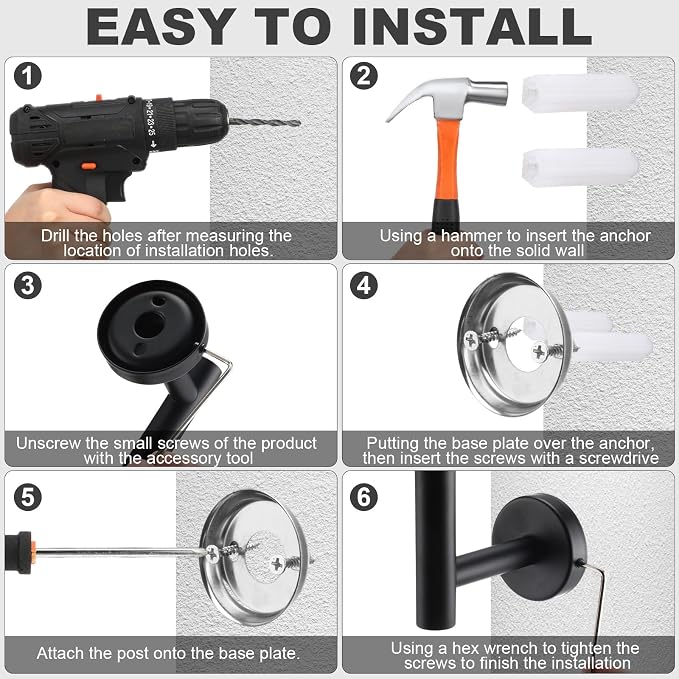 EASY TO INSTALL

1
Drill the holes after measuring the location of installation holes.

2
Using a hammer to insert the anchor onto the solid wall

3
Unscrew the small screws of the product with the accessory tool

4
Putting the base plate over the anchor, then insert the screws with a screwdrive

5
Attach the post onto the base plate.

6
Using a hex wrench to tighten the screws to finish the installation