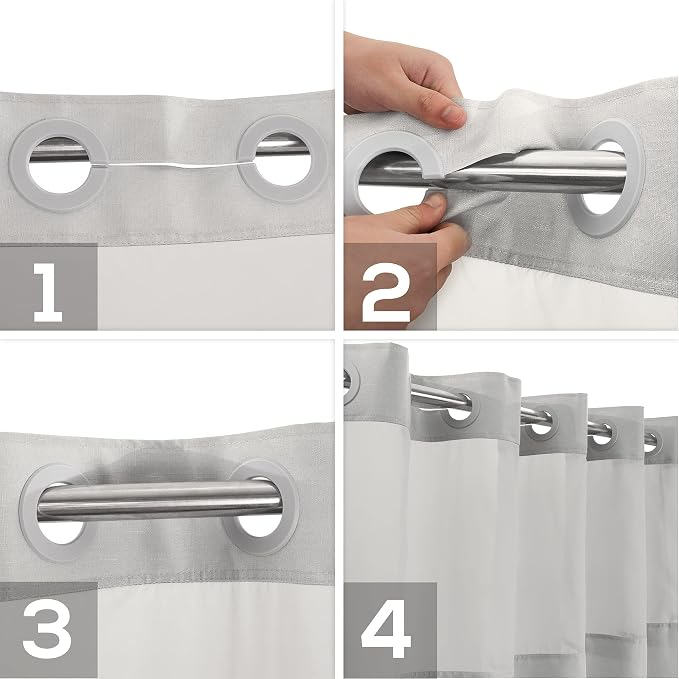 1

2

3

4