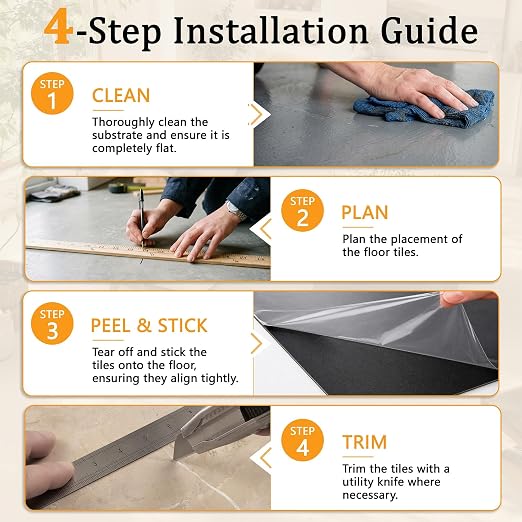 4-Step Installation Guide

STEP 1

CLEAN

Thoroughly clean the substrate and ensure it is completely flat.

STEP 2

PLAN

Plan the placement of the floor tiles.

STEP 3

PEEL & STICK

Tear off and stick the tiles onto the floor, ensuring they align tightly.

STEP 4

TRIM

Trim the tiles with a utility knife where necessary.