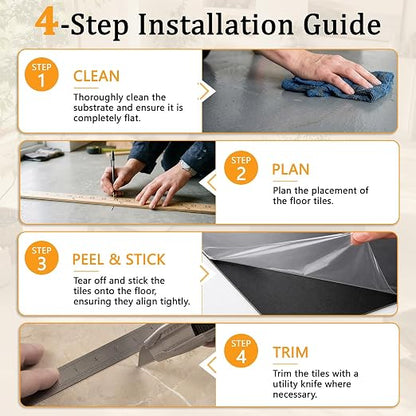 4-Step Installation Guide

STEP 1
CLEAN
Thoroughly clean the substrate and ensure it is completely flat.

STEP 2
PLAN
Plan the placement of the floor tiles.

STEP 3
PEEL & STICK
Tear off and stick the tiles onto the floor, ensuring they align tightly.

STEP 4
TRIM
Trim the tiles with a utility knife where necessary.