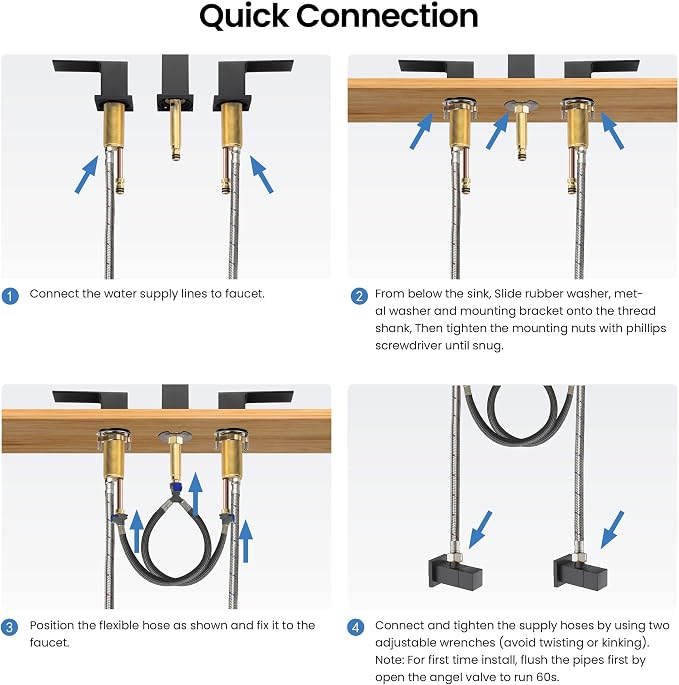 Quick Connection

1 Connect the water supply lines to faucet.

2 From below the sink, Slide rubber washer, metal washer and mounting bracket onto the thread shank, Then tighten the mounting nuts with phillips screwdriver until snug.

3 Position the flexible hose as shown and fix it to the faucet.

4 Connect and tighten the supply hoses by using two adjustable wrenches (avoid twisting or kinking). Note: For first time install, flush the pipes first by open the angel valve to run 60s.