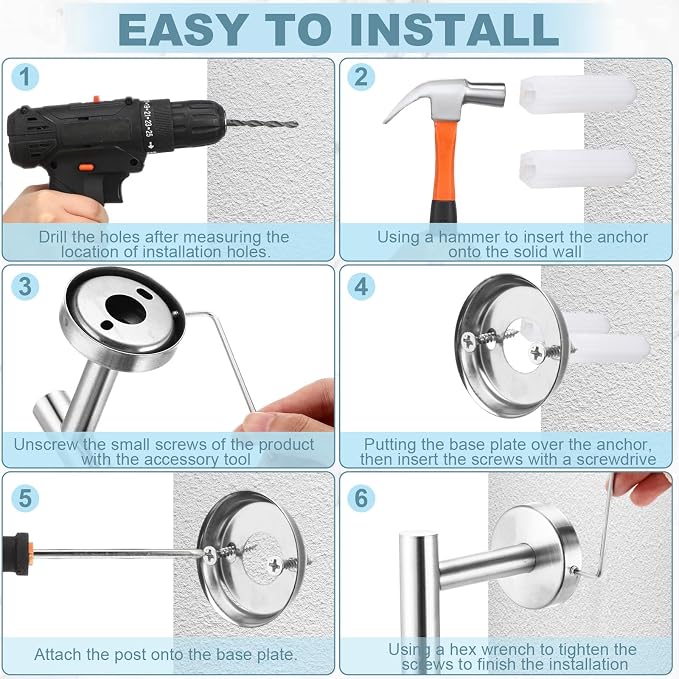 EASY TO INSTALL

1

Drill the holes after measuring the location of installation holes.

2

Using a hammer to insert the anchor onto the solid wall

3

Unscrew the small screws of the product with the accessory tool

4

Putting the base plate over the anchor, then insert the screws with a screwdrive

5

Attach the post onto the base plate.

6

Using a hex wrench to tighten the screws to finish the installation