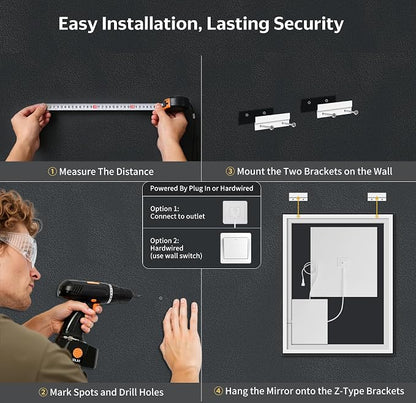 Easy Installation, Lasting Security

① Measure The Distance

③ Mount the Two Brackets on the Wall

Powered By Plug In or Hardwired

Option 1:
Connect to outlet

Option 2:
Hardwired
(use wall switch)

② Mark Spots and Drill Holes

④ Hang the Mirror onto the Z-Type Brackets