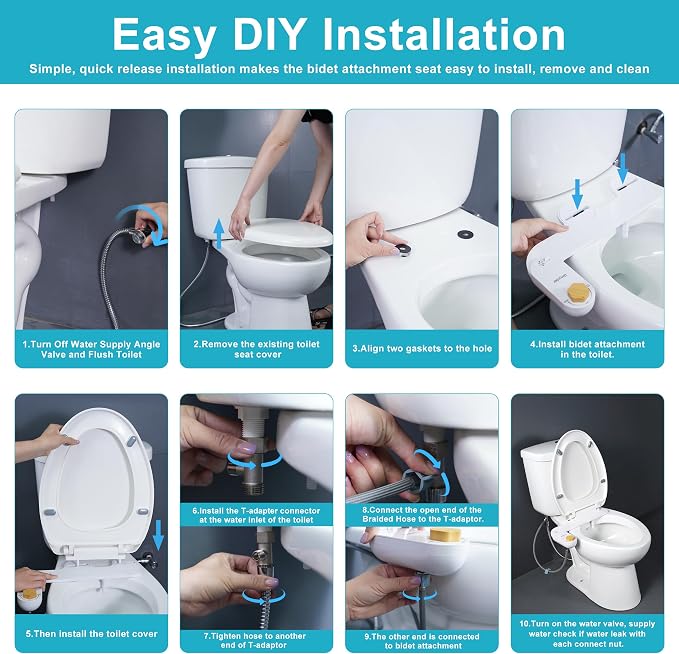 Easy DIY Installation

Simple, quick release installation makes the bidet attachment seat easy to install, remove and clean

1.Turn Off Water Supply Angle Valve and Flush Toilet

2.Remove the existing toilet seat cover

3.Align two gaskets to the hole

4.Install bidet attachment in the toilet.

5.Then install the toilet cover

6.Install the T-adapter connector at the water inlet of the toilet

7.Tighten hose to another end of T-adaptor

8.Connect the open end of the Braided Hose to the T-adaptor.

9.The other end is connected to bidet attachment

10.Turn on the water valve, supply water check if water leak with each connect nut.