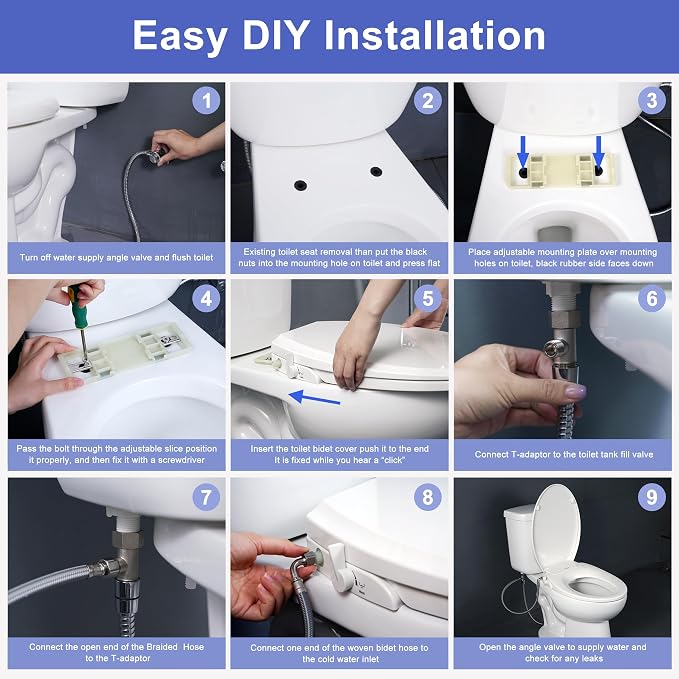 Easy DIY Installation

1
Turn off water supply angle valve and flush toilet

2
Existing toilet seat removal than put the black nuts into the mounting hole on toilet and press flat

3
Place adjustable mounting plate over mounting holes on toilet, black rubber side faces down

4
Pass the bolt through the adjustable slice position it properly, and then fix it with a screwdriver

5
Insert the toilet bidet cover push it to the end It is fixed while you hear a "click"

6
Connect T-adaptor to the toilet tank fill valve

7
Connect the open end of the Braided Hose to the T-adaptor

8
Connect one end of the woven bidet hose to the cold water inlet

9
Open the angle valve to supply water and check for any leaks