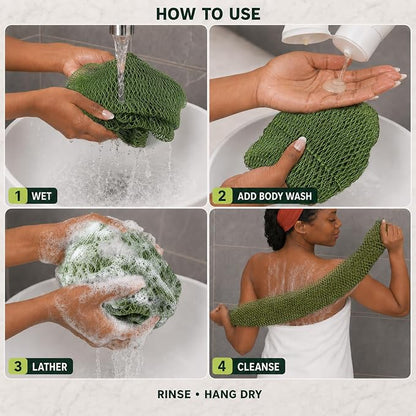 HOW TO USE

1 WET

2 ADD BODY WASH

3 LATHER

4 CLEANSE

RINSE • HANG DRY