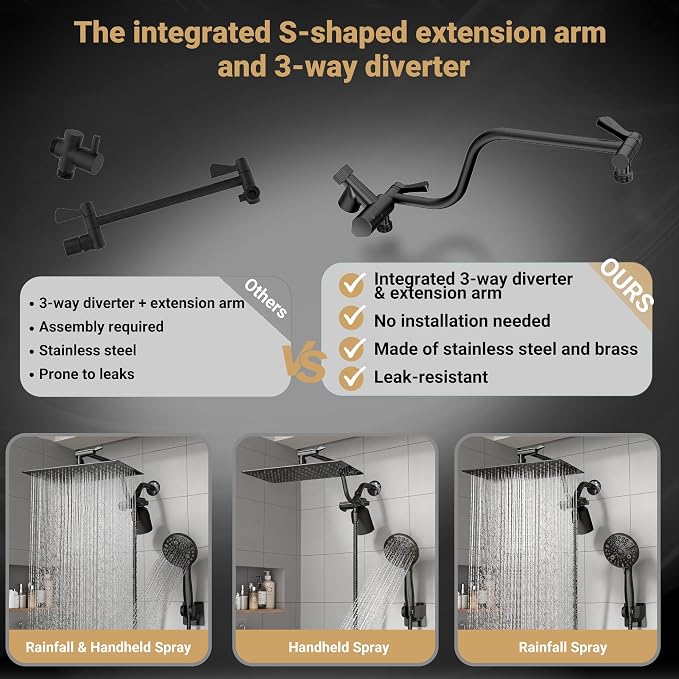 The integrated S-shaped extension arm and 3-way diverter

Others

• 3-way diverter + extension arm
• Assembly required
• Stainless steel
• Prone to leaks

VS

OURS

Integrated 3-way diverter & extension arm
No installation needed
Made of stainless steel and brass
Leak-resistant

Rainfall & Handheld Spray

Handheld Spray

Rainfall Spray