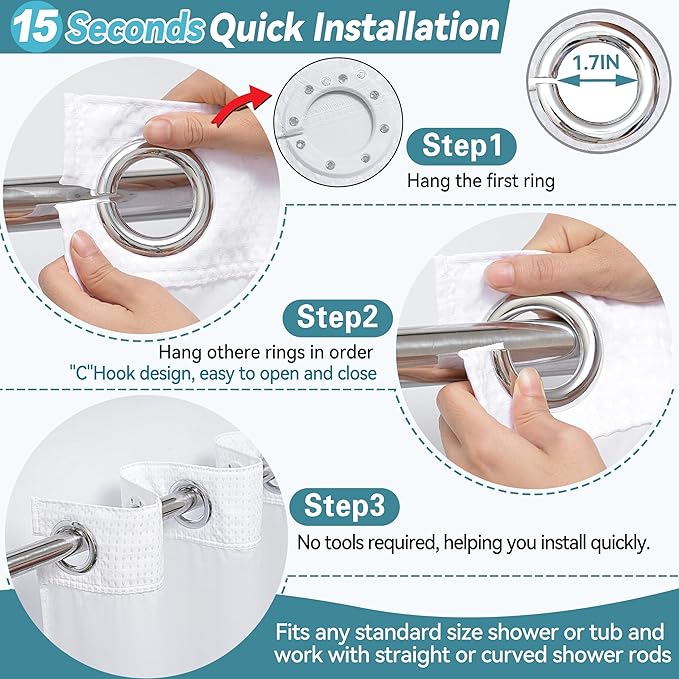 15 Seconds Quick Installation

1.7IN

Step1

Hang the first ring

Step2

Hang othere rings in order

"C"Hook design, easy to open and close

Step3

No tools required, helping you install quickly.

Fits any standard size shower or tub and work with straight or curved shower rods