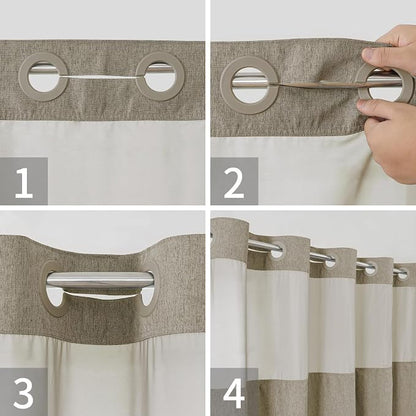 1

2

3

4