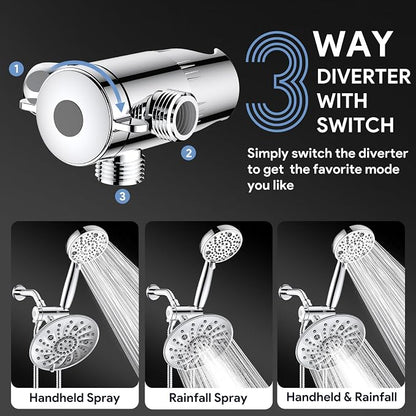 1

2

3

3 WAY DIVERTER WITH SWITCH

Simply switch the diverter to get  the favorite mode you like

Handheld Spray

Rainfall Spray

Handheld & Rainfall