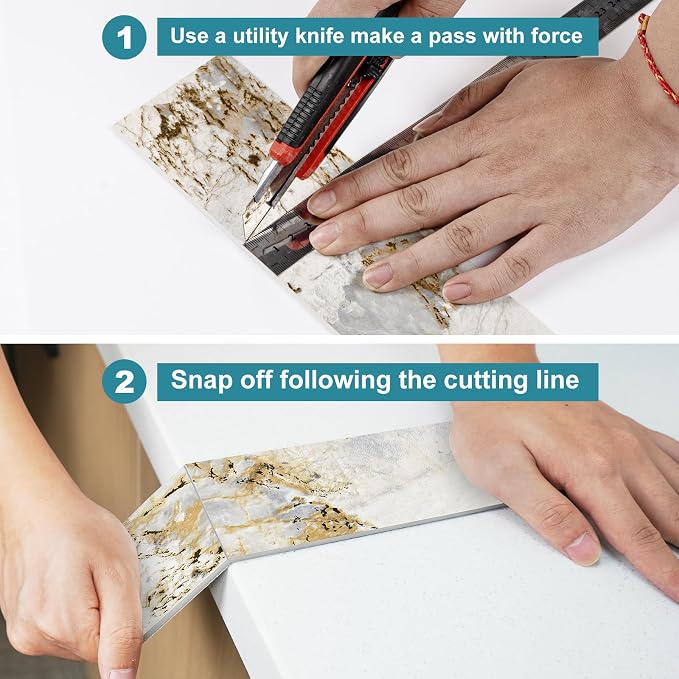 1 Use a utility knife make a pass with force

2 Snap off following the cutting line