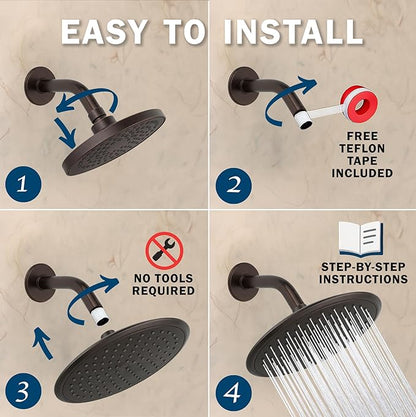 EASY TO INSTALL

1

FREE TEFLON TAPE INCLUDED

2

NO TOOLS REQUIRED

3

STEP-BY-STEP INSTRUCTIONS

4