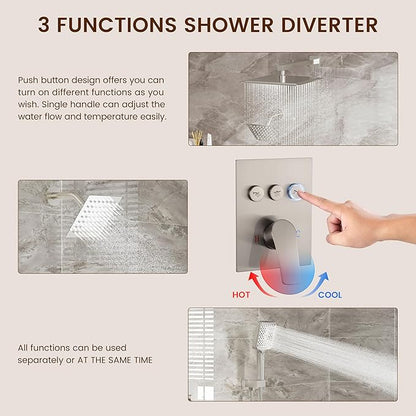 3 FUNCTIONS SHOWER DIVERTER

Push button design offers you can turn on different functions as you wish. Single handle can adjust the water flow and temperature easily.

HOT

COOL

All functions can be used separately or AT THE SAME TIME