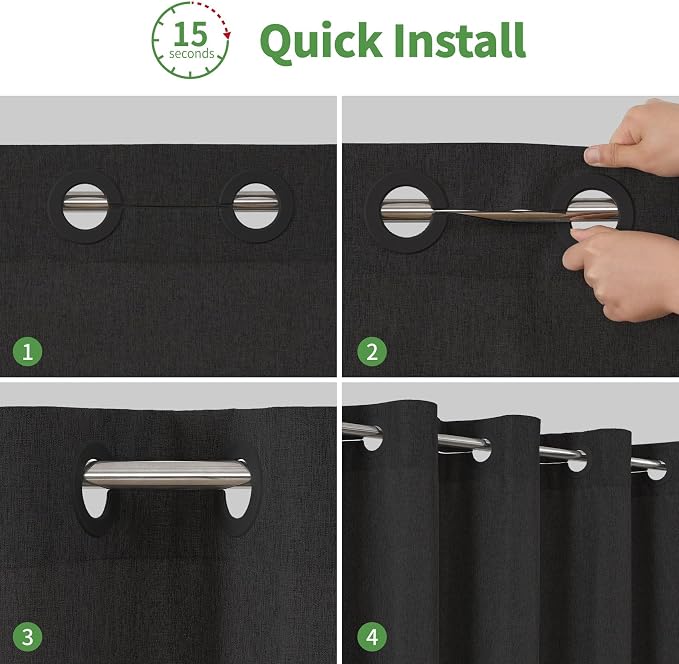 15 seconds Quick Install

1

2

3

4