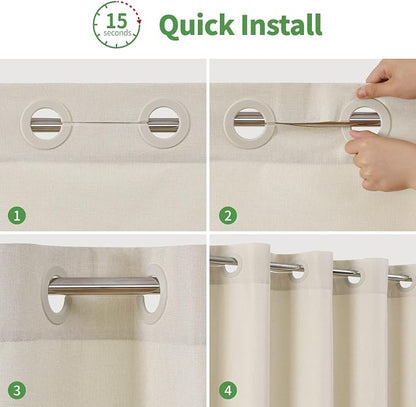 15 seconds Quick Install

1

2

3

4