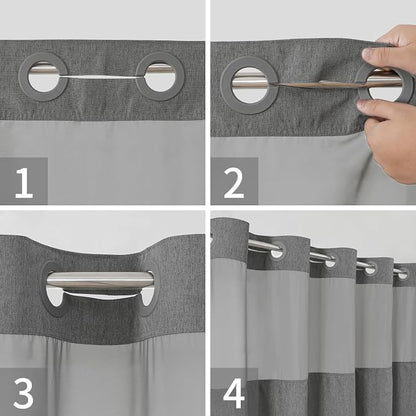 1

2

3

4