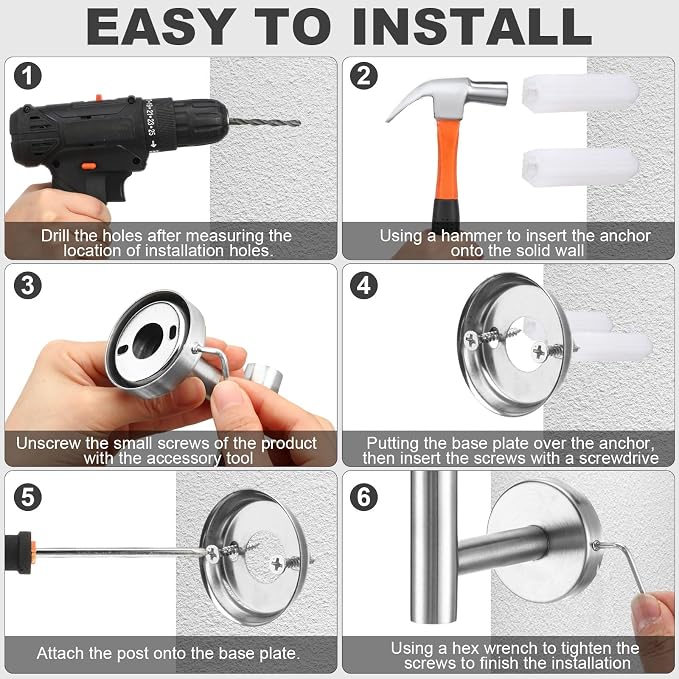 EASY TO INSTALL

1
Drill the holes after measuring the location of installation holes.

2
Using a hammer to insert the anchor onto the solid wall

3
Unscrew the small screws of the product with the accessory tool

4
Putting the base plate over the anchor, then insert the screws with a screwdrive

5
Attach the post onto the base plate.

6
Using a hex wrench to tighten the screws to finish the installation