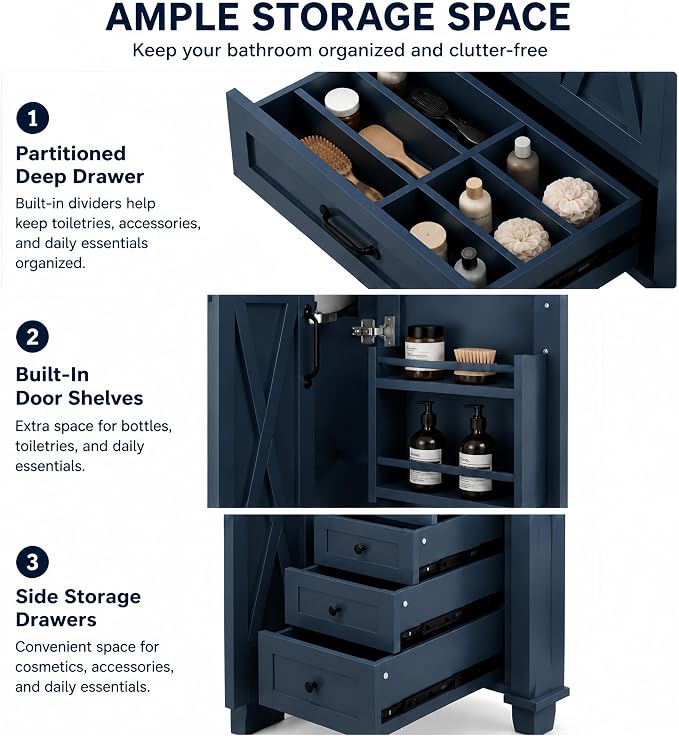 AMPLE STORAGE SPACE
Keep your bathroom organized and clutter-free

1
Partitioned Deep Drawer
Built-in dividers help keep toiletries, accessories, and daily essentials organized.

2
Built-In Door Shelves
Extra space for bottles, toiletries, and daily essentials.

3
Side Storage Drawers
Convenient space for cosmetics, accessories, and daily essentials.