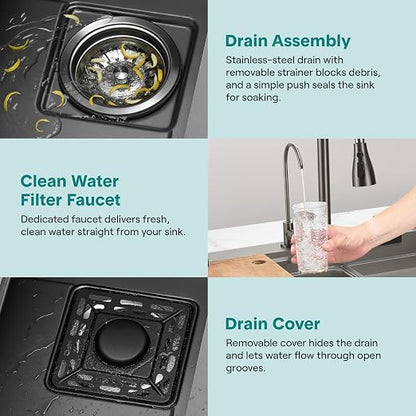 Drain Assembly

Stainless-steel drain with removable strainer blocks debris, and a simple push seals the sink for soaking.

Clean Water Filter Faucet

Dedicated faucet delivers fresh, clean water straight from your sink.

Drain Cover

Removable cover hides the drain and lets water flow through open grooves.