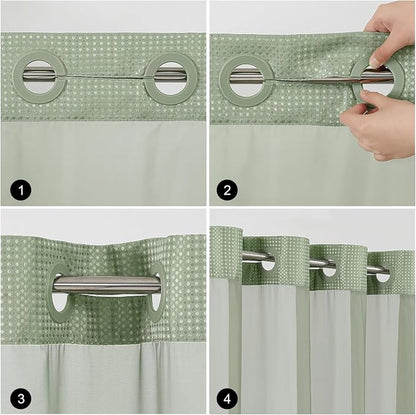 1

2

3

4