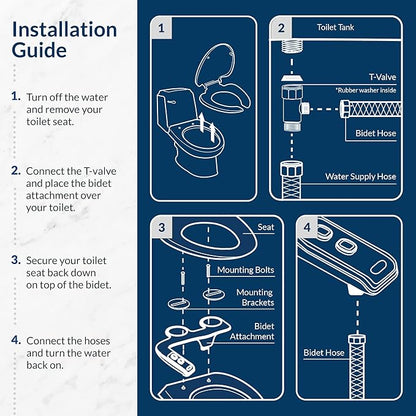 Installation Guide

1. Turn off the water and remove your toilet seat.

2. Connect the T-valve and place the bidet attachment over your toilet.

3. Secure your toilet seat back down on top of the bidet.

4. Connect the hoses and turn the water back on.

1

2

Toilet Tank

T-Valve

*Rubber washer inside

Bidet Hose

Water Supply Hose

3

Seat

Mounting Bolts

Mounting Brackets

Bidet Attachment

4

Bidet Hose