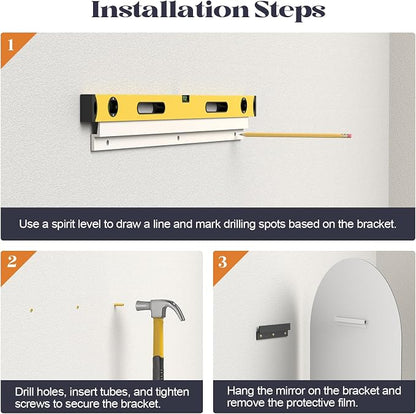 Installation Steps

1

Use a spirit level to draw a line and mark drilling spots based on the bracket.

2

Drill holes, insert tubes, and tighten screws to secure the bracket.

3

Hang the mirror on the bracket and remove the protective film.