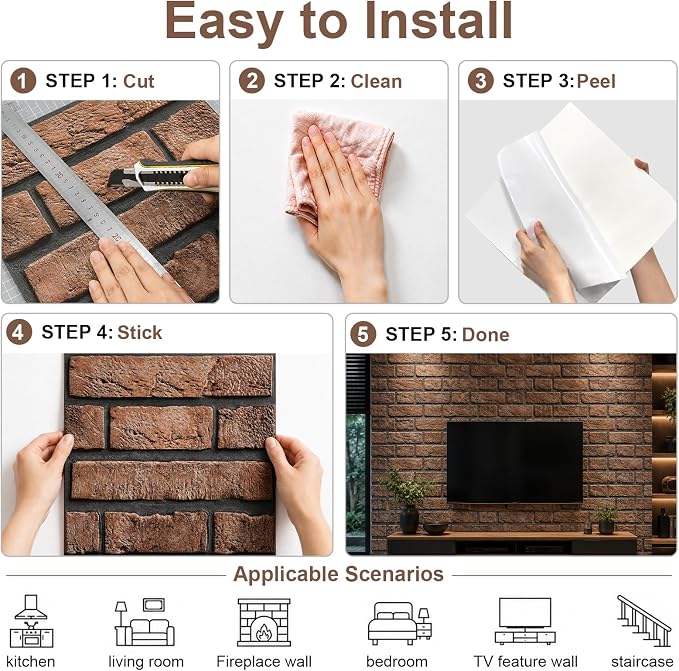 Easy to Install

1 STEP 1: Cut

2 STEP 2: Clean

3 STEP 3: Peel

4 STEP 4: Stick

5 STEP 5: Done

Applicable Scenarios

kitchen

living room

Fireplace wall

bedroom

TV feature wall

staircase