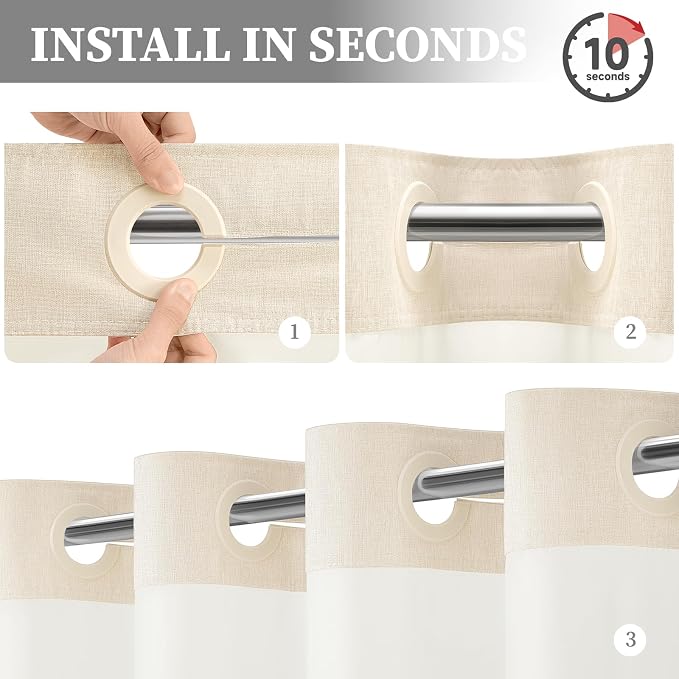 INSTALL IN SECONDS

10
seconds

1

2

3