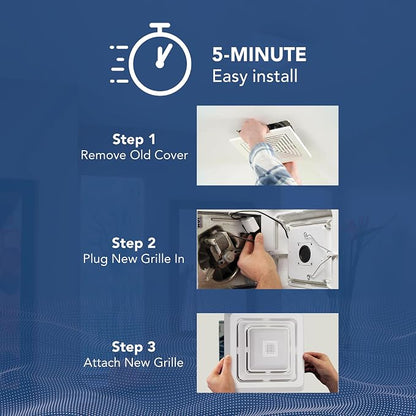 5-MINUTE
Easy install

Step 1
Remove Old Cover

Step 2
Plug New Grille In

Step 3
Attach New Grille