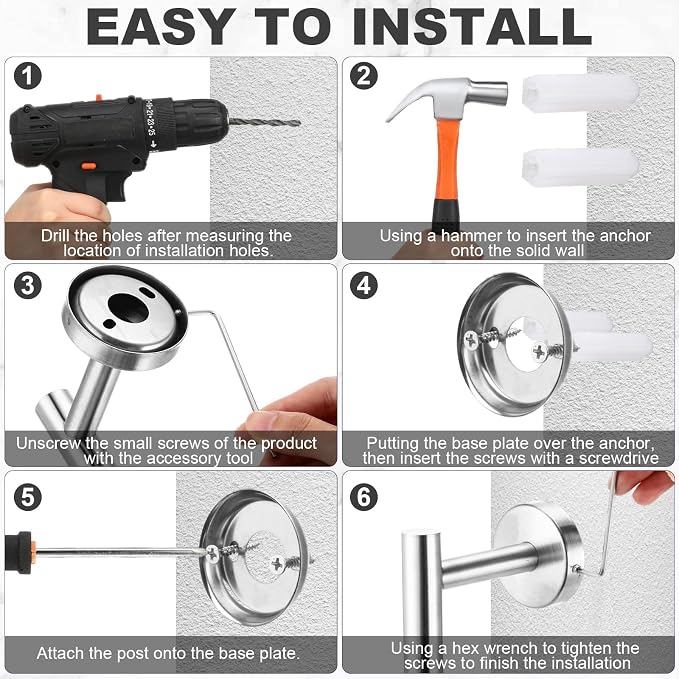 EASY TO INSTALL

1

Drill the holes after measuring the location of installation holes.

2

Using a hammer to insert the anchor onto the solid wall

3

Unscrew the small screws of the product with the accessory tool

4

Putting the base plate over the anchor, then insert the screws with a screwdrive

5

Attach the post onto the base plate.

6

Using a hex wrench to tighten the screws to finish the installation