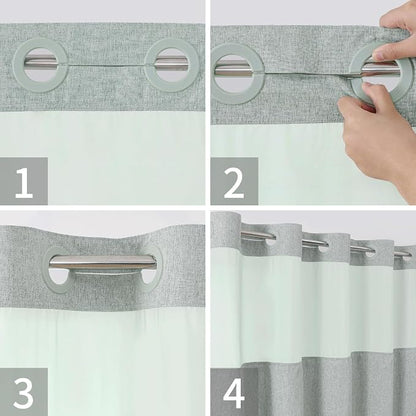 1

2

3

4